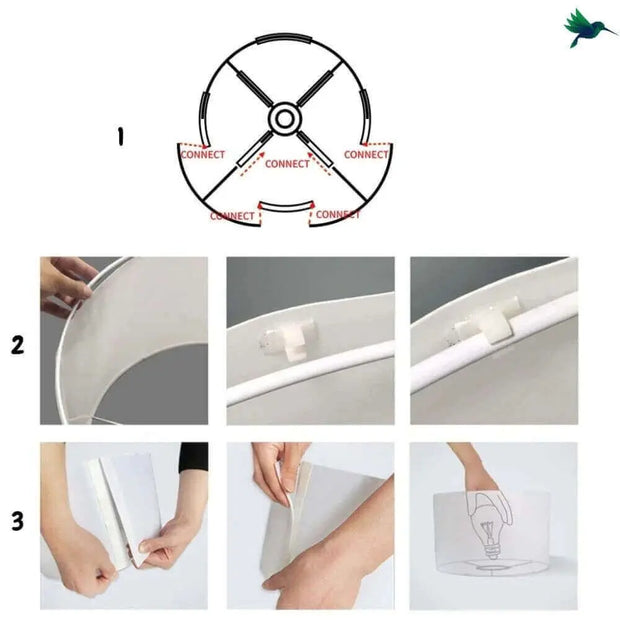 1

CONNECT
CONNECT
CONNECT
CONNECT
CONNECT

2

3