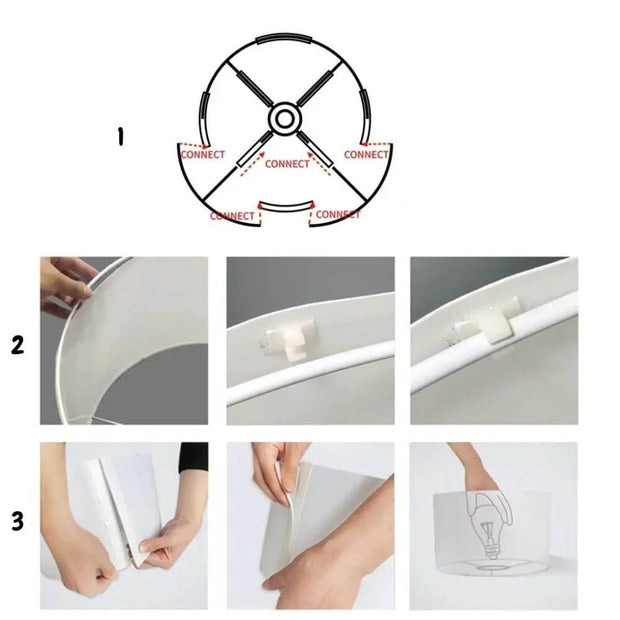 1

CONNECT
CONNECT
CONNECT
CONNECT
CONNECT

2

3